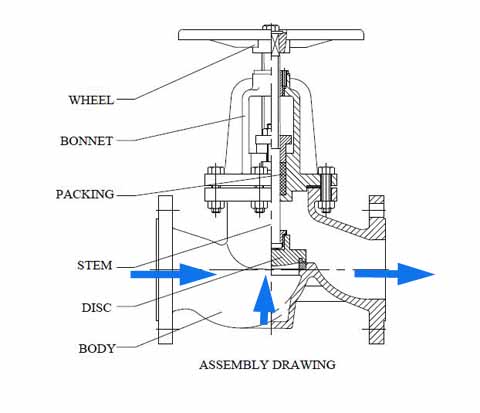 WHEEL
BONNET
PACKING
STEM
DISC
BODY
ASSEMBLY DRAWING